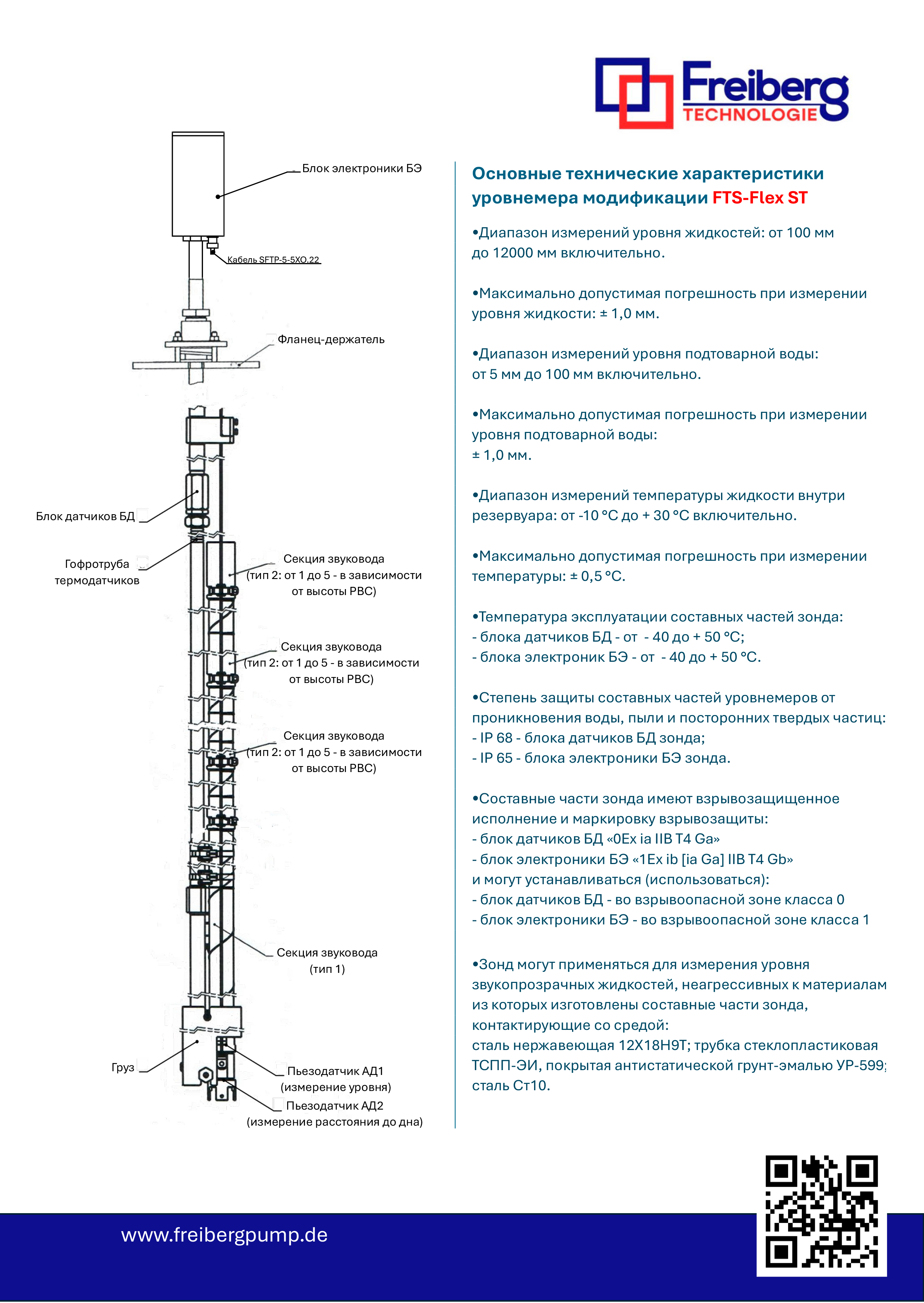 Freiberg
TECHNOLOGIE

Блок электроники БЭ

Кабель SFTP-5-5XO.22

Фланец-держатель

Блок датчиков БД

Гофротруба термодатчиков

Секция звуковода (тип 2: от 1 до 5 - в зависимости от высоты РВС)

Секция звуковода (тип 2: от 1 до 5 - в зависимости от высоты РВС)

Секция звуковода (тип 2: от 1 до 5 - в зависимости от высоты РВС)

Секция звуковода (тип 1)

Груз

Пьезодатчик АД1 (измерение уровня)

Пьезодатчик АД2 (измерение расстояния до дна)

Основные технические характеристики уровнемера модификации FTS-Flex ST

•Диапазон измерений уровня жидкостей: от 100 мм до 12000 мм включительно.

•Максимально допустимая погрешность при измерении уровня жидкости: ± 1,0 мм.

•Диапазон измерений уровня подтоварной воды: от 5 мм до 100 мм включительно.

•Максимально допустимая погрешность при измерении уровня подтоварной воды:
± 1,0 мм.

•Диапазон измерений температуры жидкости внутри резервуара: от -10 °С до + 30 °С включительно.

•Максимально допустимая погрешность при измерении температуры: ± 0,5 °С.

•Температура эксплуатации составных частей зонда:
- блока датчиков БД - от - 40 до + 50 °С;
- блока электроник БЭ - от - 40 до + 50 °С.

•Степень защиты составных частей уровнемеров от проникновения воды, пыли и посторонних твердых частиц:
- IP 68 - блока датчиков БД зонда;
- IP 65 - блока электроники БЭ зонда.

•Составные части зонда имеют взрывозащищенное исполнение и маркировку взрывозащиты:
- блок датчиков БД «0Ex ia IIB T4 Ga»
- блок электроники БЭ «1Ex ib [ia Ga] IIB T4 Gb»
и могут устанавливаться (использоваться):
- блок датчиков БД - во взрывоопасной зоне класса 0
- блок электроники БЭ - во взрывоопасной зоне класса 1

•Зонд могут применяться для измерения уровня звукопрозрачных жидкостей, неагрессивных к материалам из которых изготовлены составные части зонда, контактирующие со средой:
сталь нержавеющая 12Х18Н9Т; трубка стеклопластиковая ТСПП-ЭИ, покрытая антистатической грунт-эмалью УР-599; сталь Ст10.

www.freibergpump.de