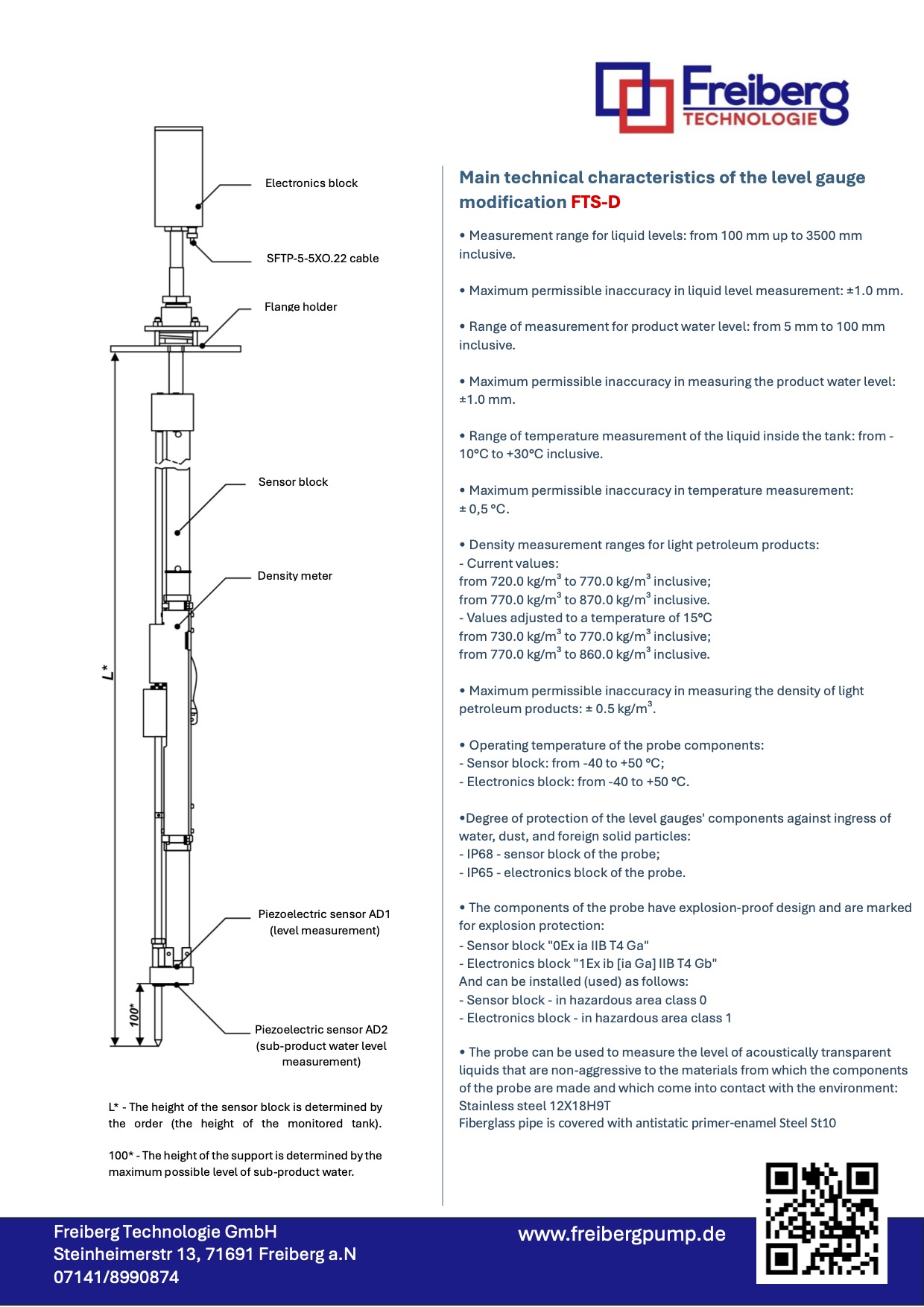 Freiberg TECHNOLOGIE

Electronics block

SFTP-5-5XO.22 cable

Flange holder

Sensor block

Density meter

L*

Piezoelectric sensor AD1 (level measurement)

100*

Piezoelectric sensor AD2 (sub-product water level measurement)

L* - The height of the sensor block is determined by the order (the height of the monitored tank).

100* - The height of the support is determined by the maximum possible level of sub-product water.

Main technical characteristics of the level gauge modification FTS-D

• Measurement range for liquid levels: from 100 mm up to 3500 mm inclusive.

• Maximum permissible inaccuracy in liquid level measurement: ±1.0 mm.

• Range of measurement for product water level: from 5 mm to 100 mm inclusive.

• Maximum permissible inaccuracy in measuring the product water level: ±1.0 mm.

• Range of temperature measurement of the liquid inside the tank: from -10°C to +30°C inclusive.

• Maximum permissible inaccuracy in temperature measurement: ± 0,5 °C.

• Density measurement ranges for light petroleum products:
- Current values:
from 720.0 kg/m$^3$ to 770.0 kg/m$^3$ inclusive;
from 770.0 kg/m$^3$ to 870.0 kg/m$^3$ inclusive.
- Values adjusted to a temperature of 15°C
from 730.0 kg/m$^3$ to 770.0 kg/m$^3$ inclusive;
from 770.0 kg/m$^3$ to 860.0 kg/m$^3$ inclusive.

• Maximum permissible inaccuracy in measuring the density of light petroleum products: ± 0.5 kg/m$^3$.

• Operating temperature of the probe components:
- Sensor block: from -40 to +50 °C;
- Electronics block: from -40 to +50 °C.

•Degree of protection of the level gauges' components against ingress of water, dust, and foreign solid particles:
- IP68 - sensor block of the probe;
- IP65 - electronics block of the probe.

• The components of the probe have explosion-proof design and are marked for explosion protection:
- Sensor block "0Ex ia IIB T4 Ga"
- Electronics block "1Ex ib [ia Ga] IIB T4 Gb"
And can be installed (used) as follows:
- Sensor block - in hazardous area class 0
- Electronics block - in hazardous area class 1

• The probe can be used to measure the level of acoustically transparent liquids that are non-aggressive to the materials from which the components of the probe are made and which come into contact with the environment:
Stainless steel 12X18H9T
Fiberglass pipe is covered with antistatic primer-enamel Steel St10

Freiberg Technologie GmbH
Steinheimerstr 13, 71691 Freiberg a.N
07141/8990874

www.freibergpump.de