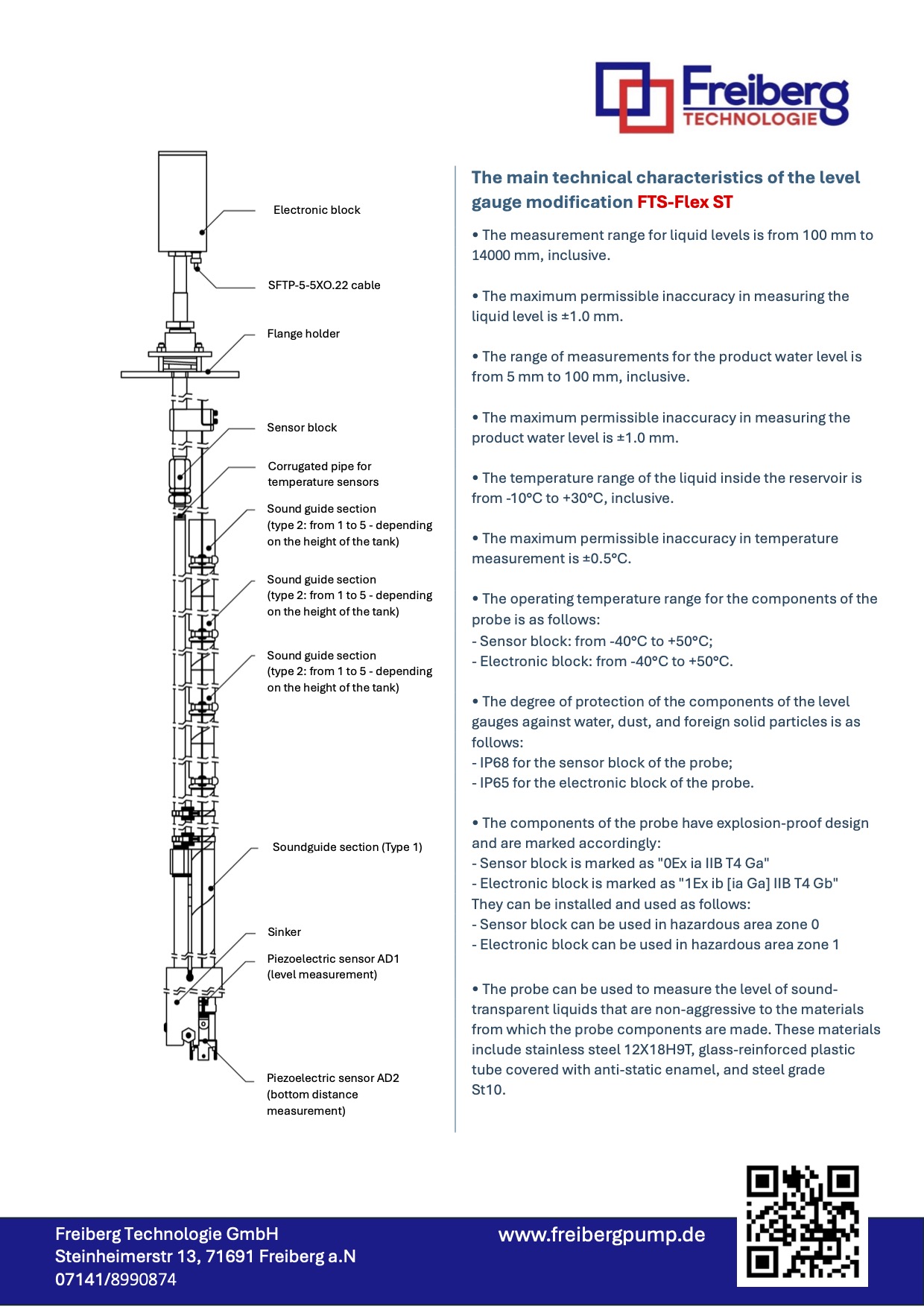 Freiberg
TECHNOLOGIE

Electronic block

SFTP-5-5XO.22 cable

Flange holder

Sensor block

Corrugated pipe for temperature sensors

Sound guide section (type 2: from 1 to 5 - depending on the height of the tank)

Sound guide section (type 2: from 1 to 5 - depending on the height of the tank)

Sound guide section (type 2: from 1 to 5 - depending on the height of the tank)

Soundguide section (Type 1)

Sinker

Piezoelectric sensor AD1 (level measurement)

Piezoelectric sensor AD2 (bottom distance measurement)

The main technical characteristics of the level gauge modification FTS-Flex ST

• The measurement range for liquid levels is from 100 mm to 14000 mm, inclusive.

• The maximum permissible inaccuracy in measuring the liquid level is ±1.0 mm.

• The range of measurements for the product water level is from 5 mm to 100 mm, inclusive.

• The maximum permissible inaccuracy in measuring the product water level is ±1.0 mm.

• The temperature range of the liquid inside the reservoir is from -10°C to +30°C, inclusive.

• The maximum permissible inaccuracy in temperature measurement is ±0.5°C.

• The operating temperature range for the components of the probe is as follows:
- Sensor block: from -40°C to +50°C;
- Electronic block: from -40°C to +50°C.

• The degree of protection of the components of the level gauges against water, dust, and foreign solid particles is as follows:
- IP68 for the sensor block of the probe;
- IP65 for the electronic block of the probe.

• The components of the probe have explosion-proof design and are marked accordingly:
- Sensor block is marked as "0Ex ia IIB T4 Ga"
- Electronic block is marked as "1Ex ib [ia Ga] IIB T4 Gb"
They can be installed and used as follows:
- Sensor block can be used in hazardous area zone 0
- Electronic block can be used in hazardous area zone 1

• The probe can be used to measure the level of sound-transparent liquids that are non-aggressive to the materials from which the probe components are made. These materials include stainless steel 12X18H9T, glass-reinforced plastic tube covered with anti-static enamel, and steel grade St10.

Freiberg Technologie GmbH
Steinheimerstr 13, 71691 Freiberg a.N
07141/8990874

www.freibergpump.de